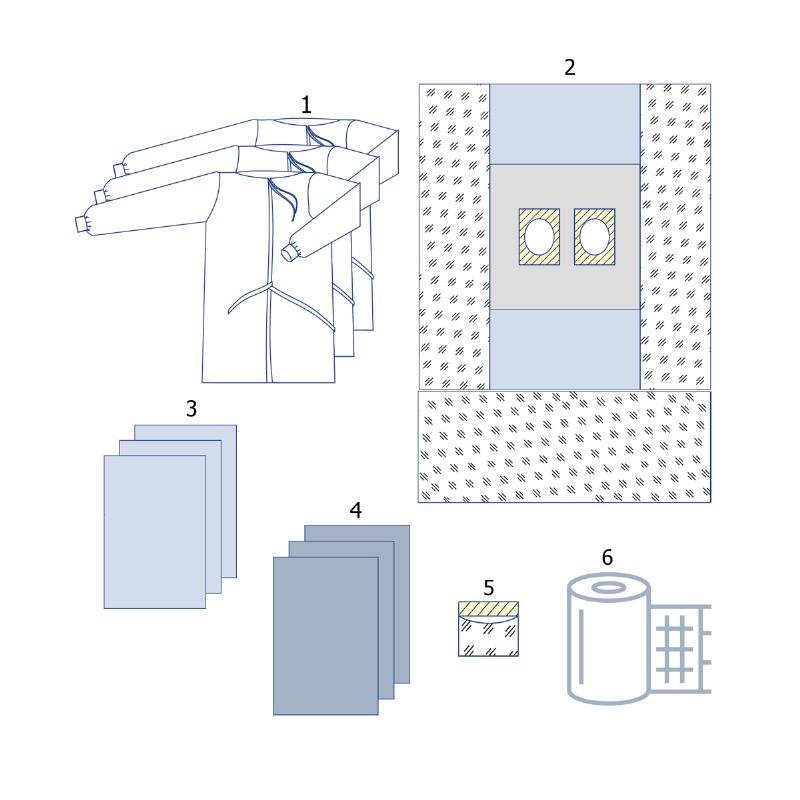 1
2
3
4
5
6